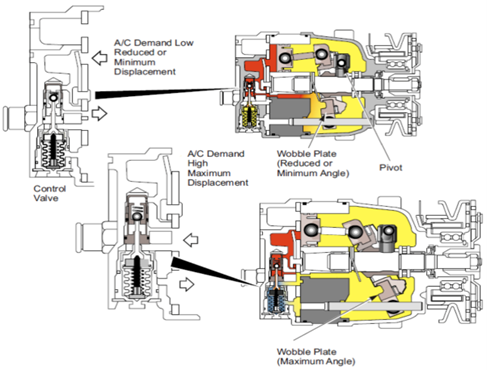 A/C Demand Low
Reduced or
Minimum
Displacement

Wobble Plate
(Reduced or
Minimum Angle)

Pivot

Control
Valve

A/C Demand
High
Maximum
Displacement

Wobble Plate
(Maximum Angle)